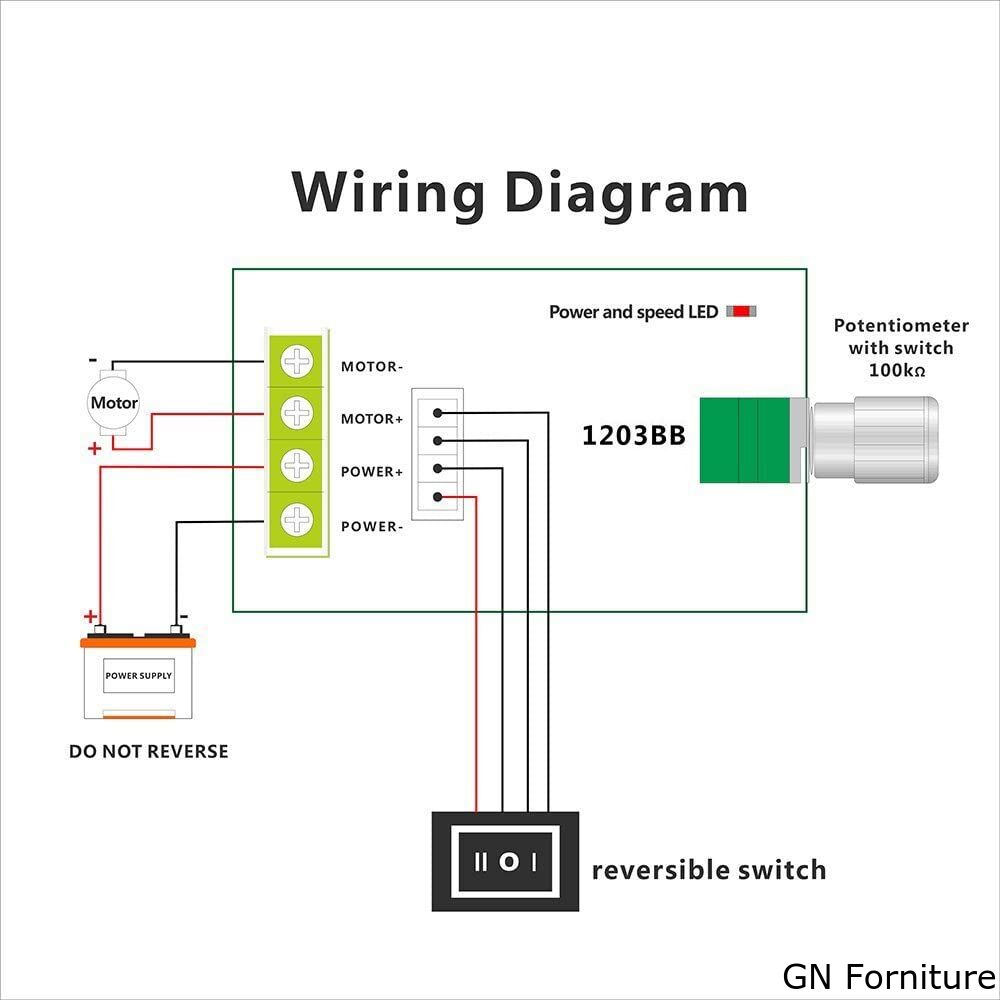 Wiring Diagram

Power and speed LED

Potentiometer with switch 100kΩ

-
Motor
+

MOTOR-
MOTOR+
POWER+
POWER-

1203BB

+ -
POWER SUPPLY

DO NOT REVERSE

II O I

reversible switch

GN Forniture