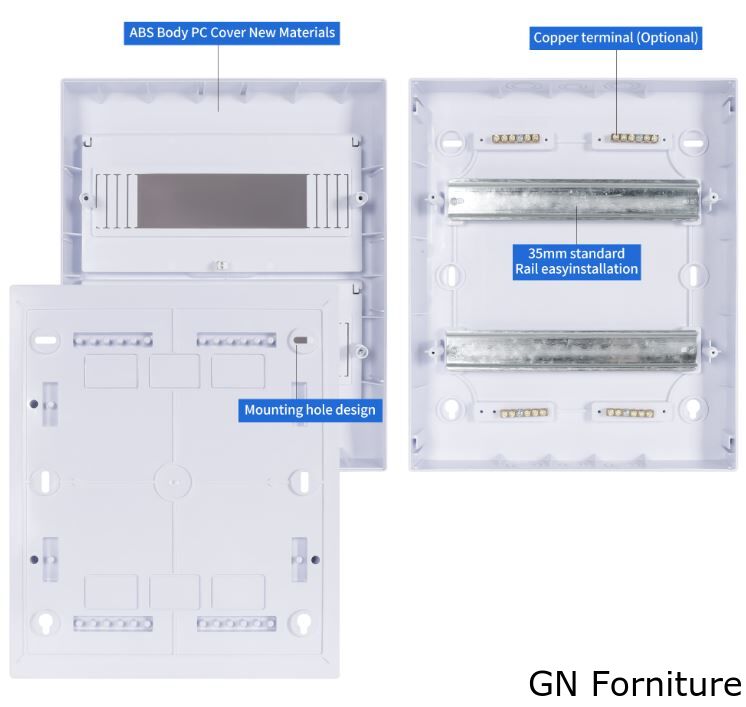 ABS Body PC Cover New Materials

Copper terminal (Optional)

35mm standard
Rail easyinstallation

Mounting hole design

GN Forniture