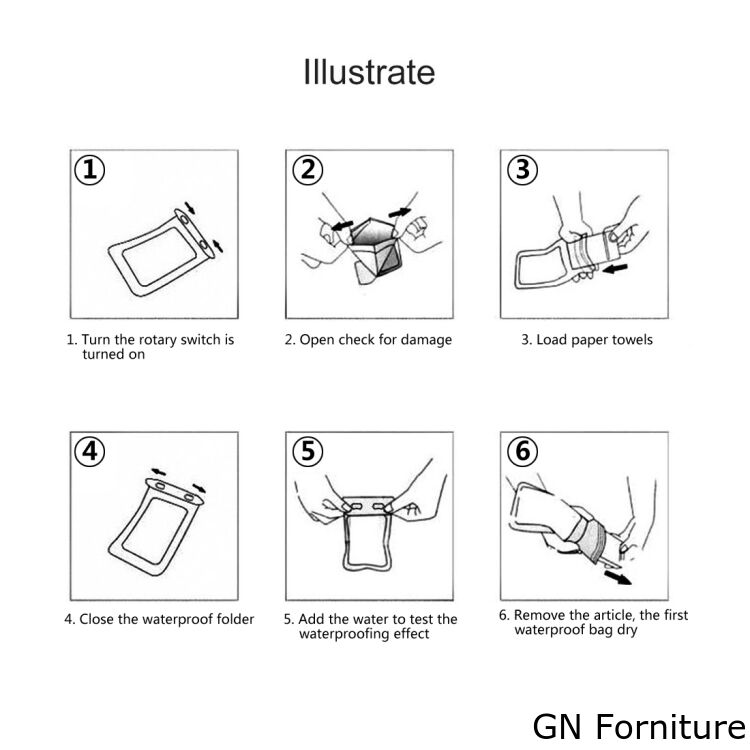 Illustrate

①

1. Turn the rotary switch is turned on

②

2. Open check for damage

③

3. Load paper towels

④

4. Close the waterproof folder

⑤

5. Add the water to test the waterproofing effect

⑥

6. Remove the article, the first waterproof bag dry

GN Forniture