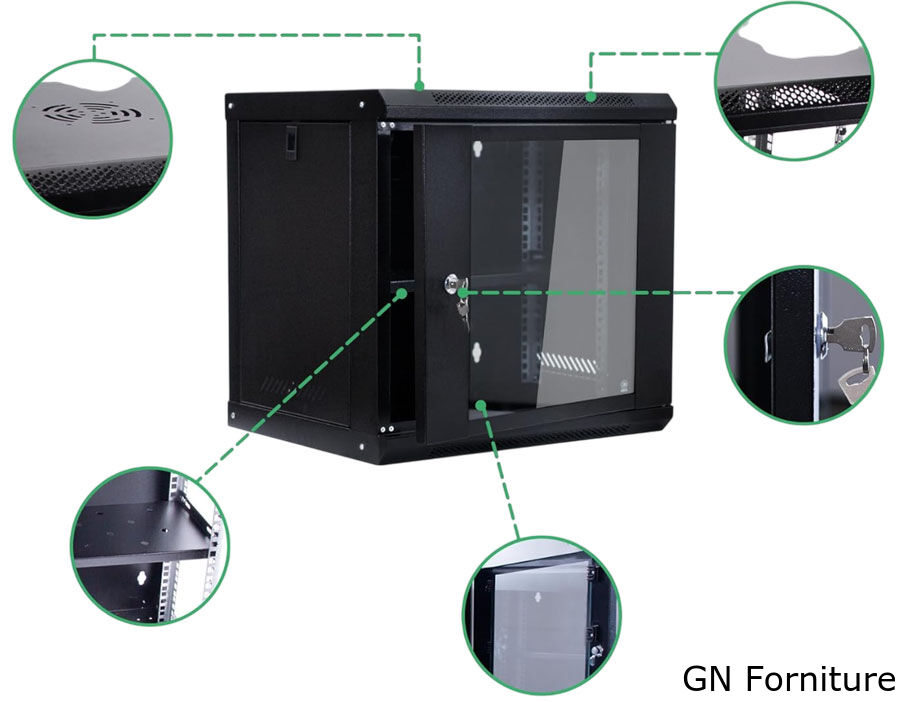 GN Forniture