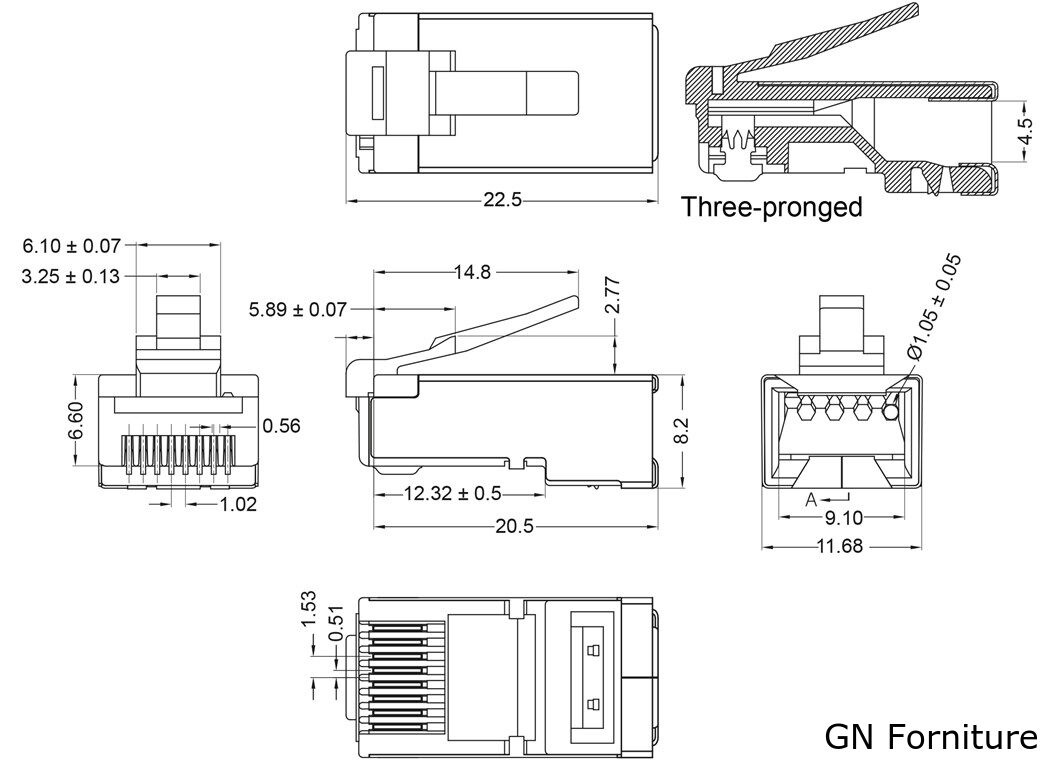 22.5

4.5

Three-pronged

6.10 ± 0.07

3.25 ± 0.13

6.60

0.56

1.02

14.8

5.89 ± 0.07

2.77

8.2

12.32 ± 0.5

20.5

Ø1.05 ± 0.05

A

9.10

11.68

1.53

0.51

GN Forniture