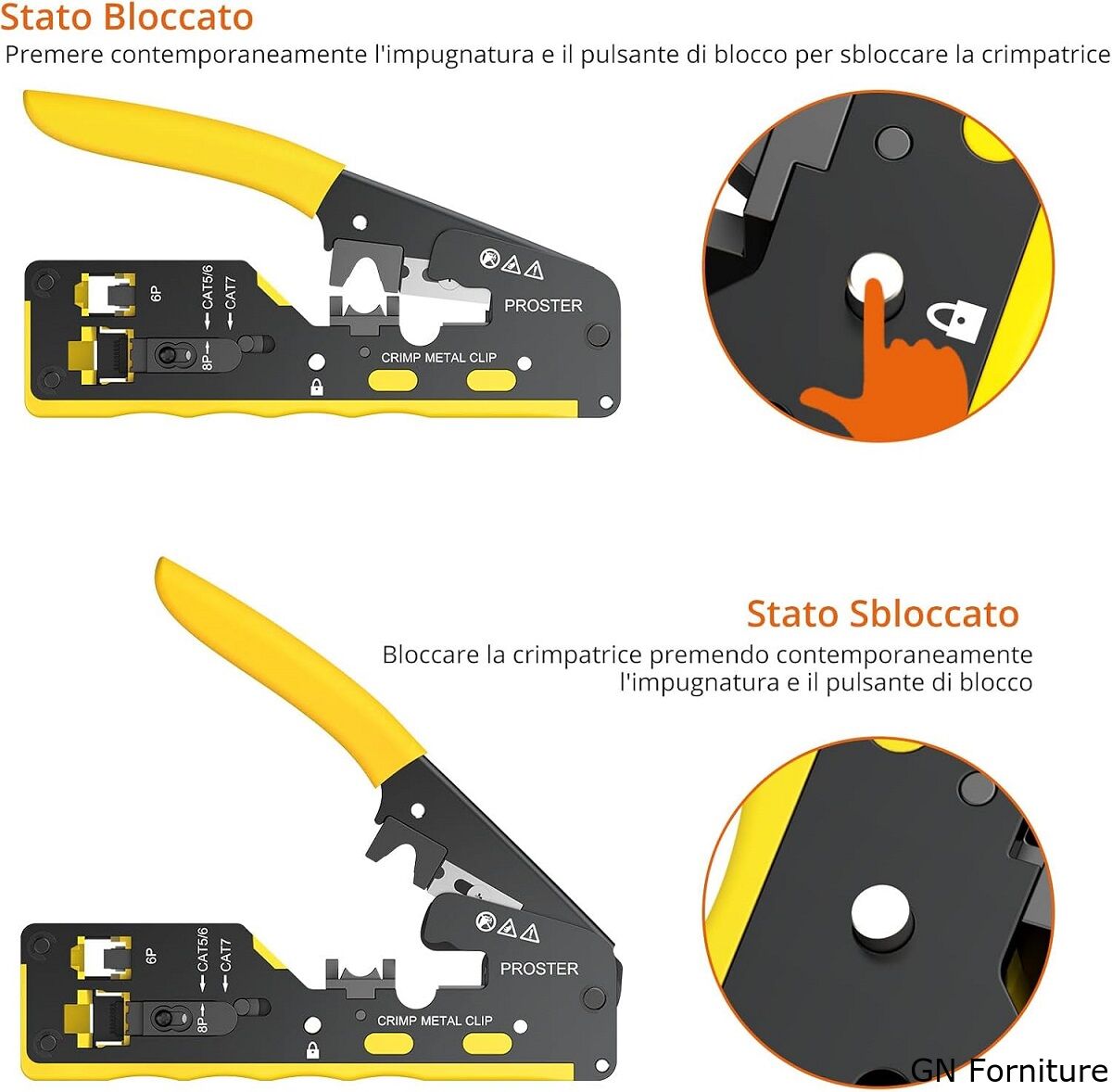 Stato Bloccato

Premere contemporaneamente l'impugnatura e il pulsante di blocco per sbloccare la crimpatrice

6P
CAT5/6
CAT7
8P
PROSTER
CRIMP METAL CLIP

Stato Sbloccato

Bloccare la crimpatrice premendo contemporaneamente l'impugnatura e il pulsante di blocco

6P
CAT5/6
CAT7
8P
PROSTER
CRIMP METAL CLIP

GN Forniture